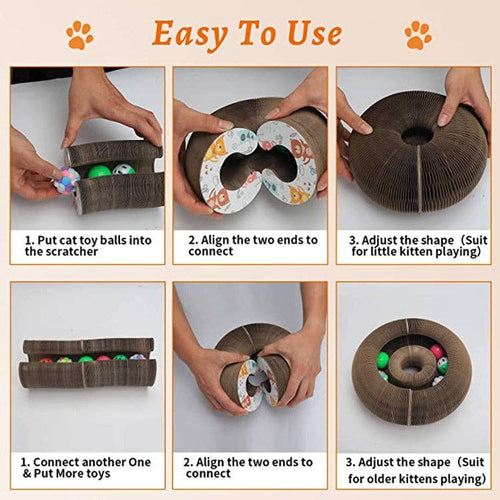 Easy To Use

1. Put cat toy balls into the scratcher

2. Align the two ends to connect

3. Adjust the shape（Suit for little kitten playing)

1. Connect another One & Put More toys

2. Align the two ends to connect

3. Adjust the shape（Suit for older kittens playing)